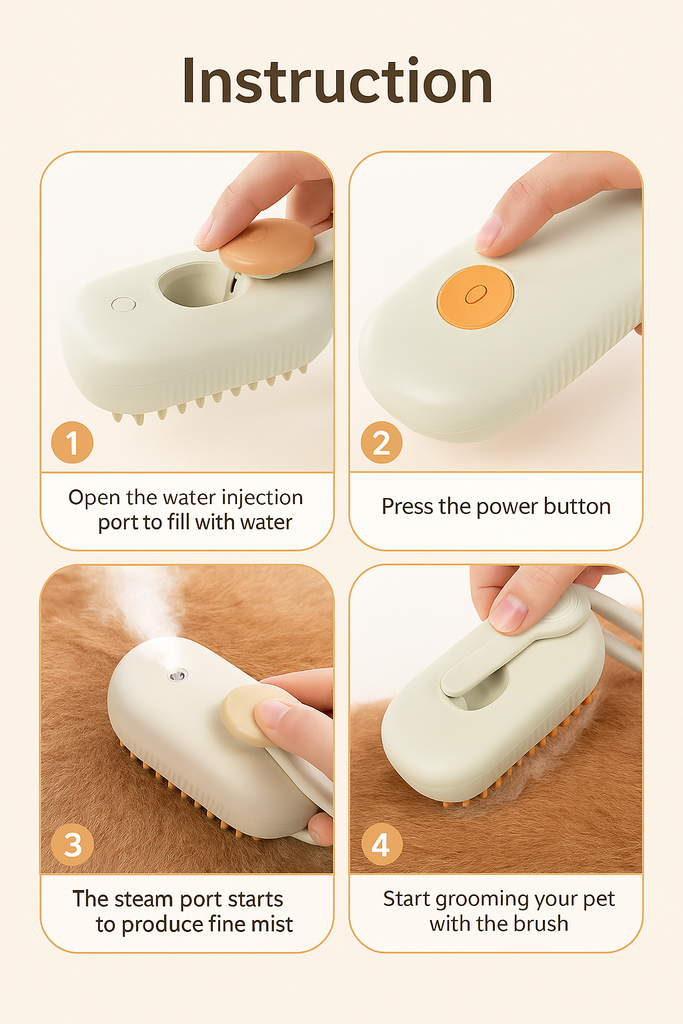 Instruction

1

Open the water injection port to fill with water

2

Press the power button

3

The steam port starts to produce fine mist

4

Start grooming your pet with the brush